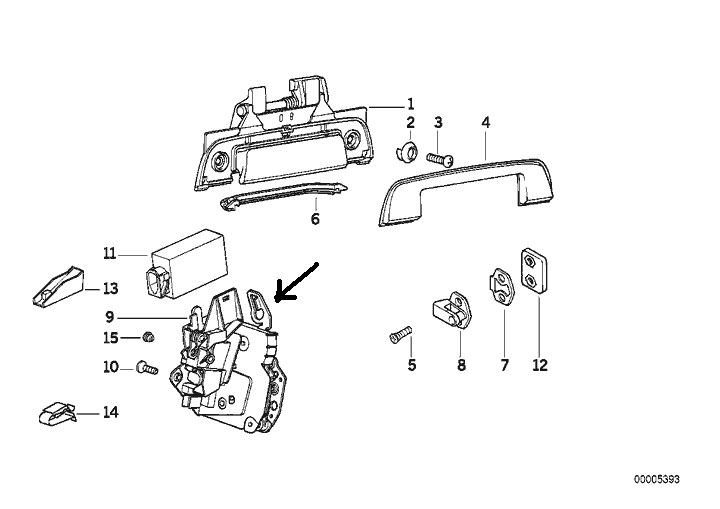 1
2
3
4
6
11
13
9
15
10
14
5
8
7
12
00005393