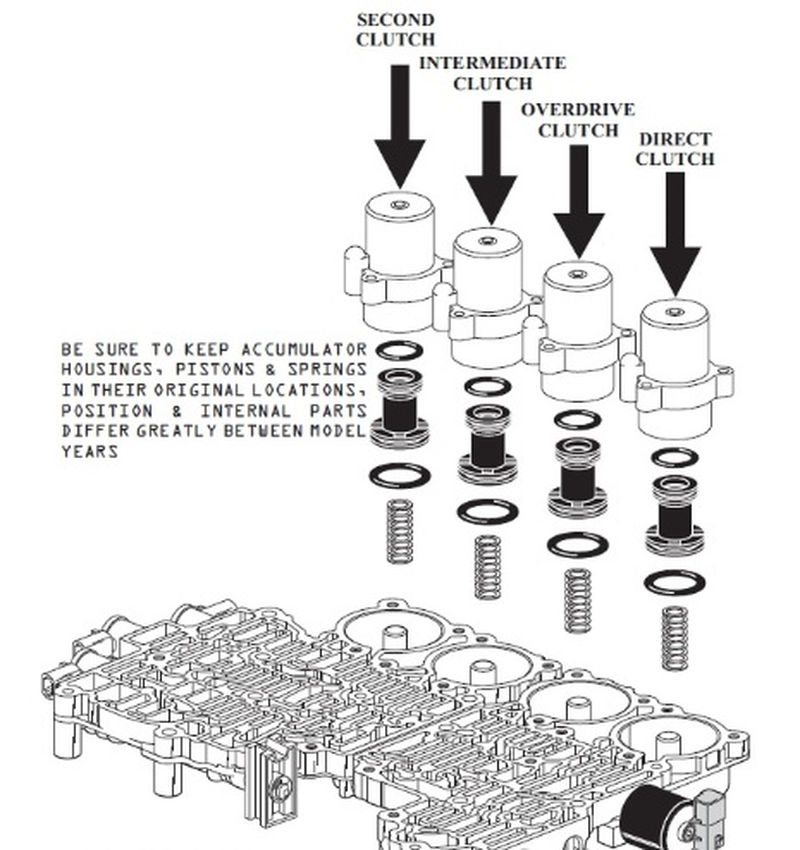 SECOND CLUTCH

INTERMEDIATE CLUTCH

OVERDRIVE CLUTCH

DIRECT CLUTCH

BE SURE TO KEEP ACCUMULATOR HOUSINGS, PISTONS & SPRINGS IN THEIR ORIGINAL LOCATIONS, POSITION & INTERNAL PARTS DIFFER GREATLY BETWEEN MODEL YEARS