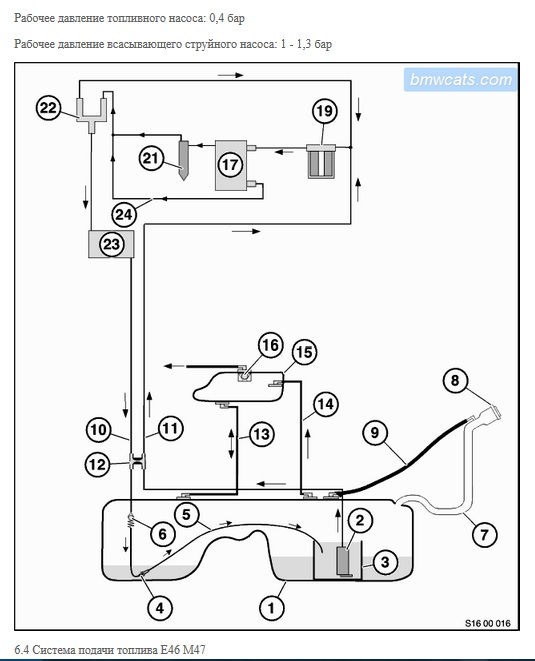 Рабочее давление топливного насоса: 0,4 бар

Рабочее давление всасывающего струйного насоса: 1 - 1,3 бар

bmwcats.com

22
19
21
17
24
23
16
15
8
14
9
10
11
13
12
5
2
6
3
7
4
1

S16 00 016

6.4 Система подачи топлива E46 M47