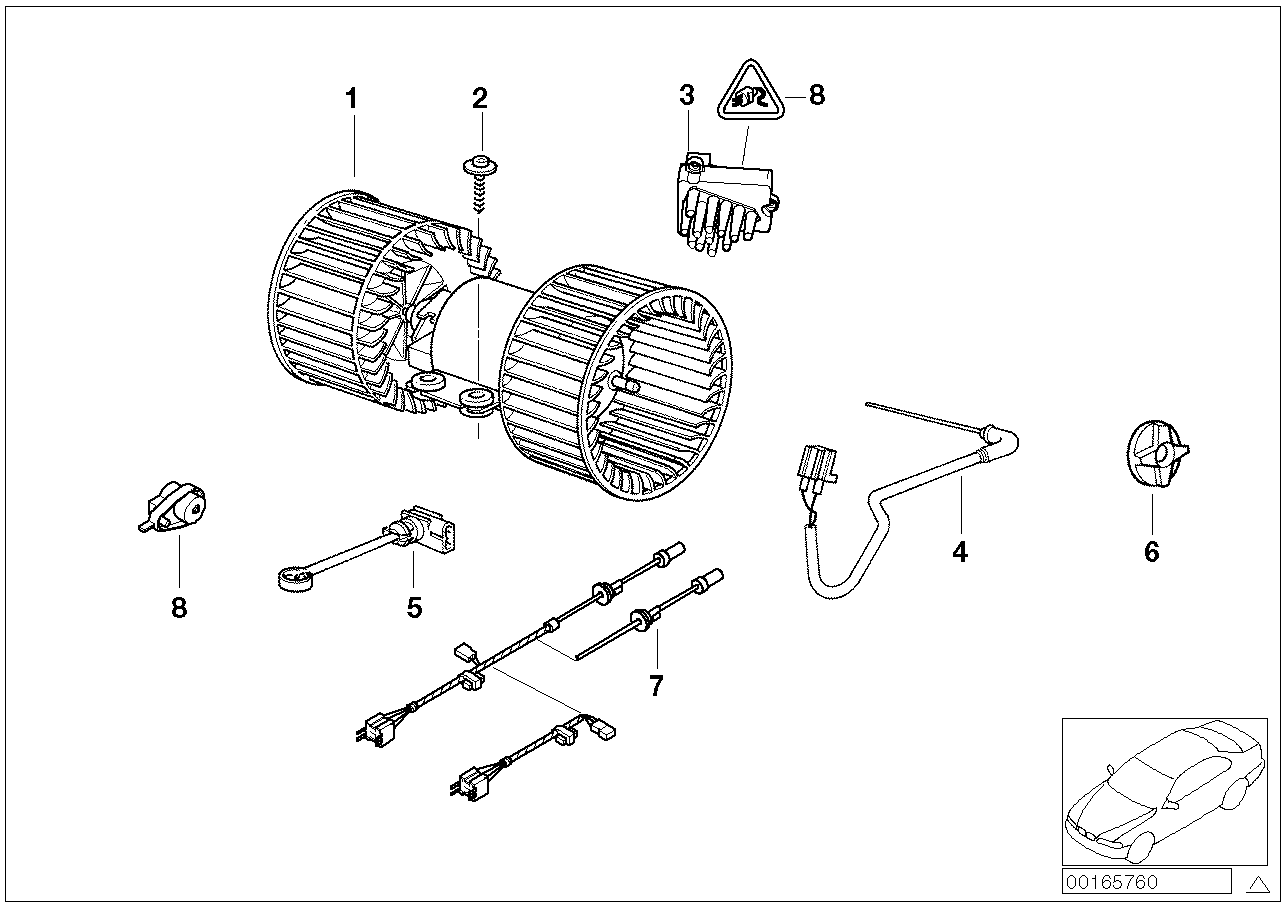 1
2
3
8
4
6
8
5
7
00165760