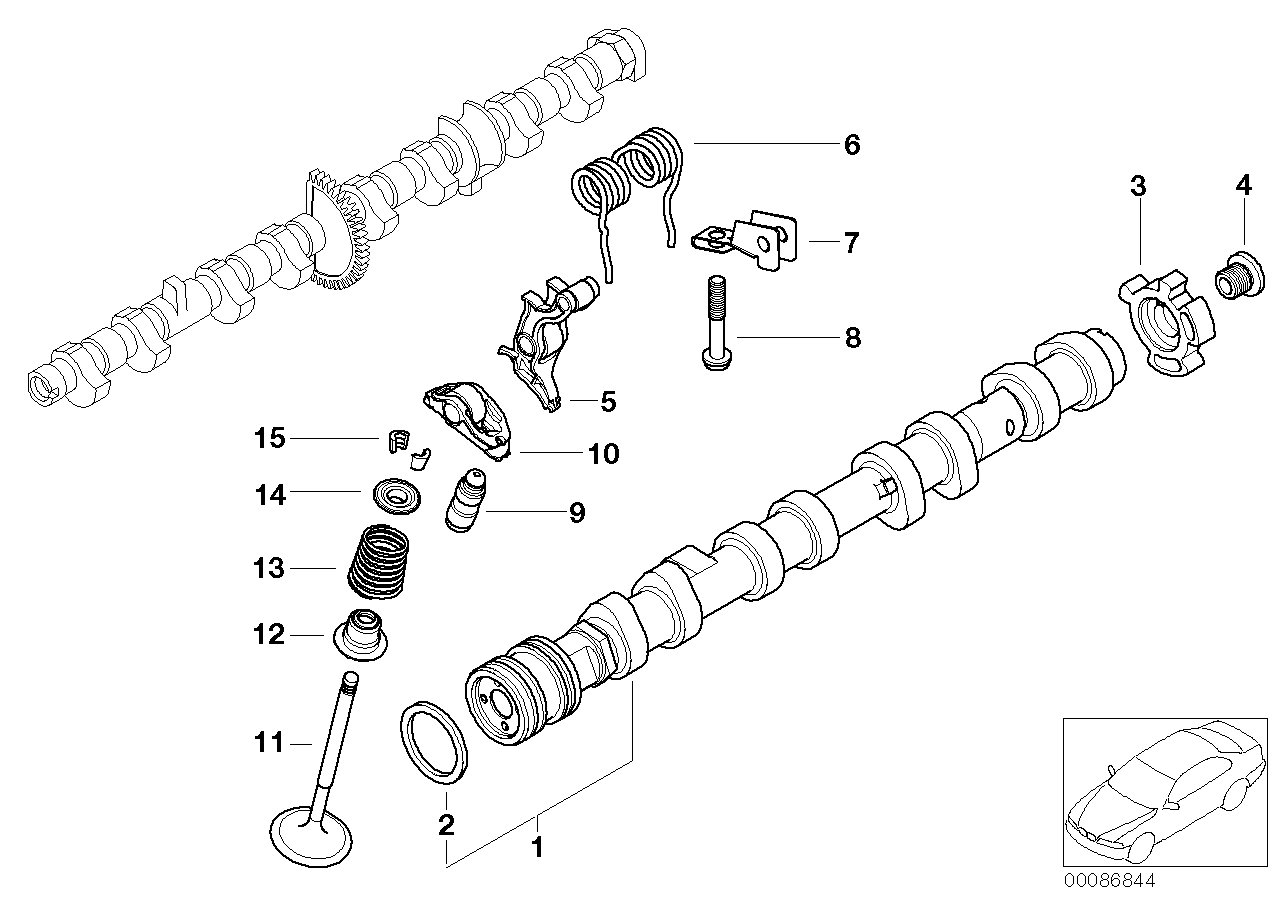 6
3
4
7
8
5
15
10
14
9
13
12
11
2
1
00086844