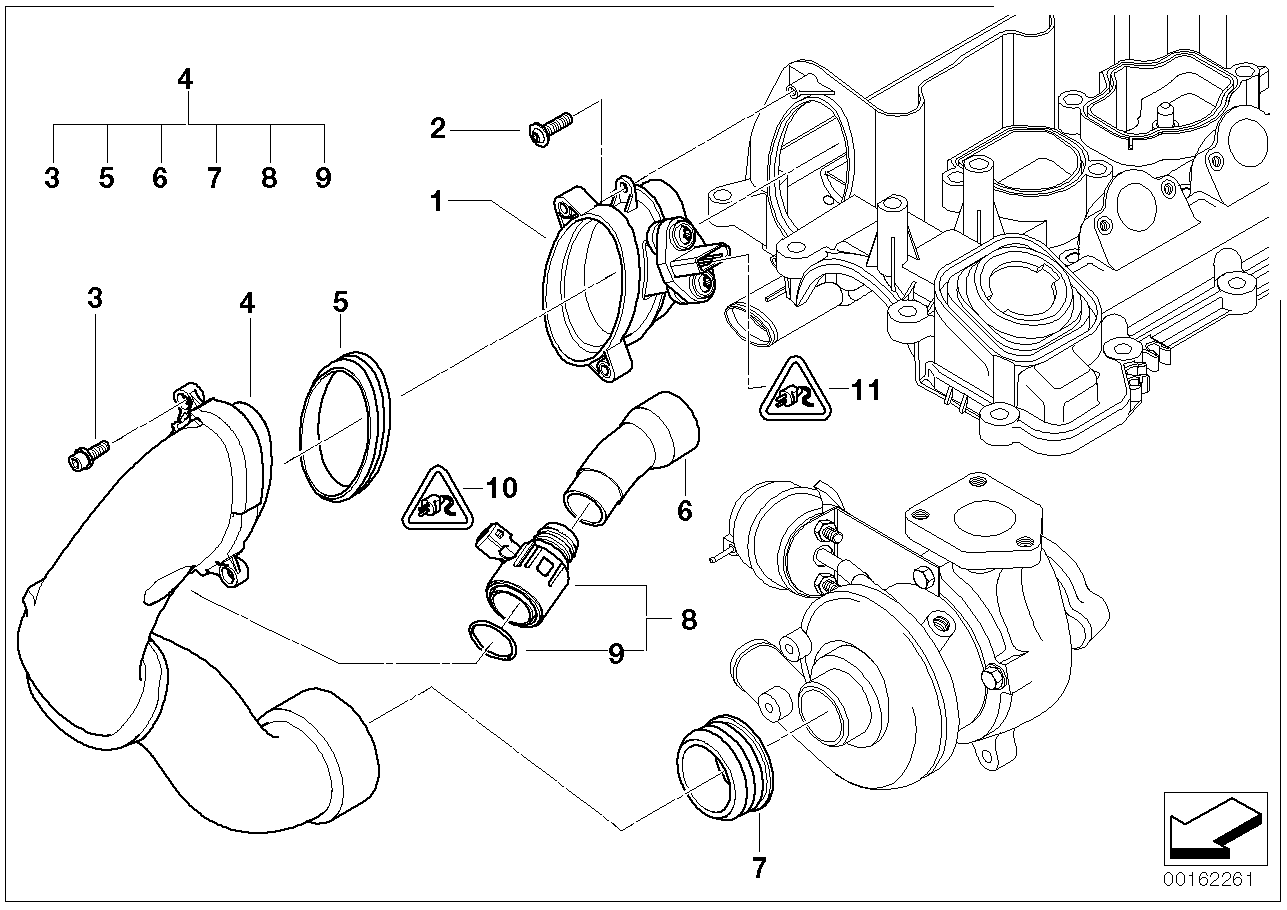 4
3 5 6 7 8 9
2
1
3
4
5
11
10
6
8
9
7
00162261