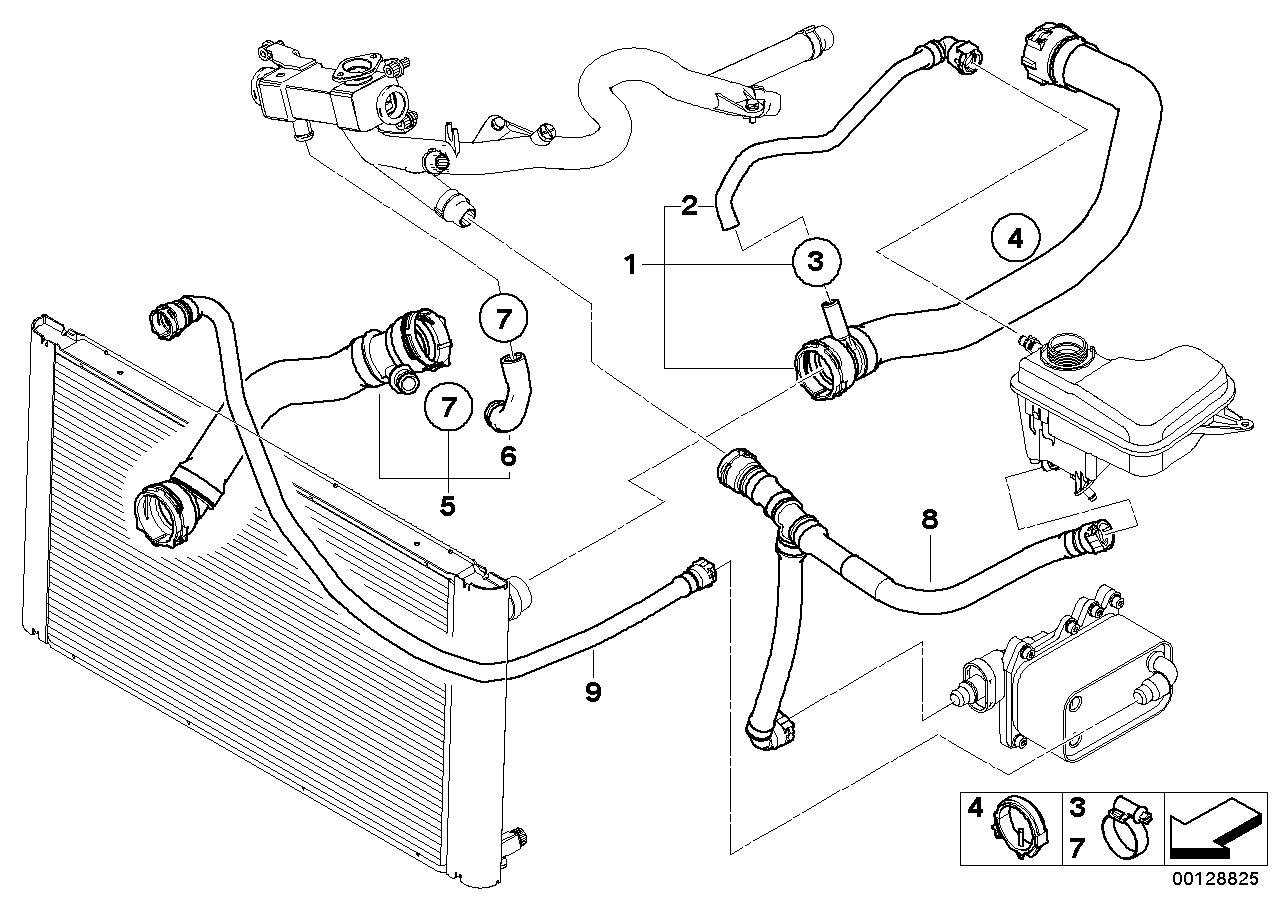 2
1
3
4
7
7
6
5
8
9
4
3
7
00128825