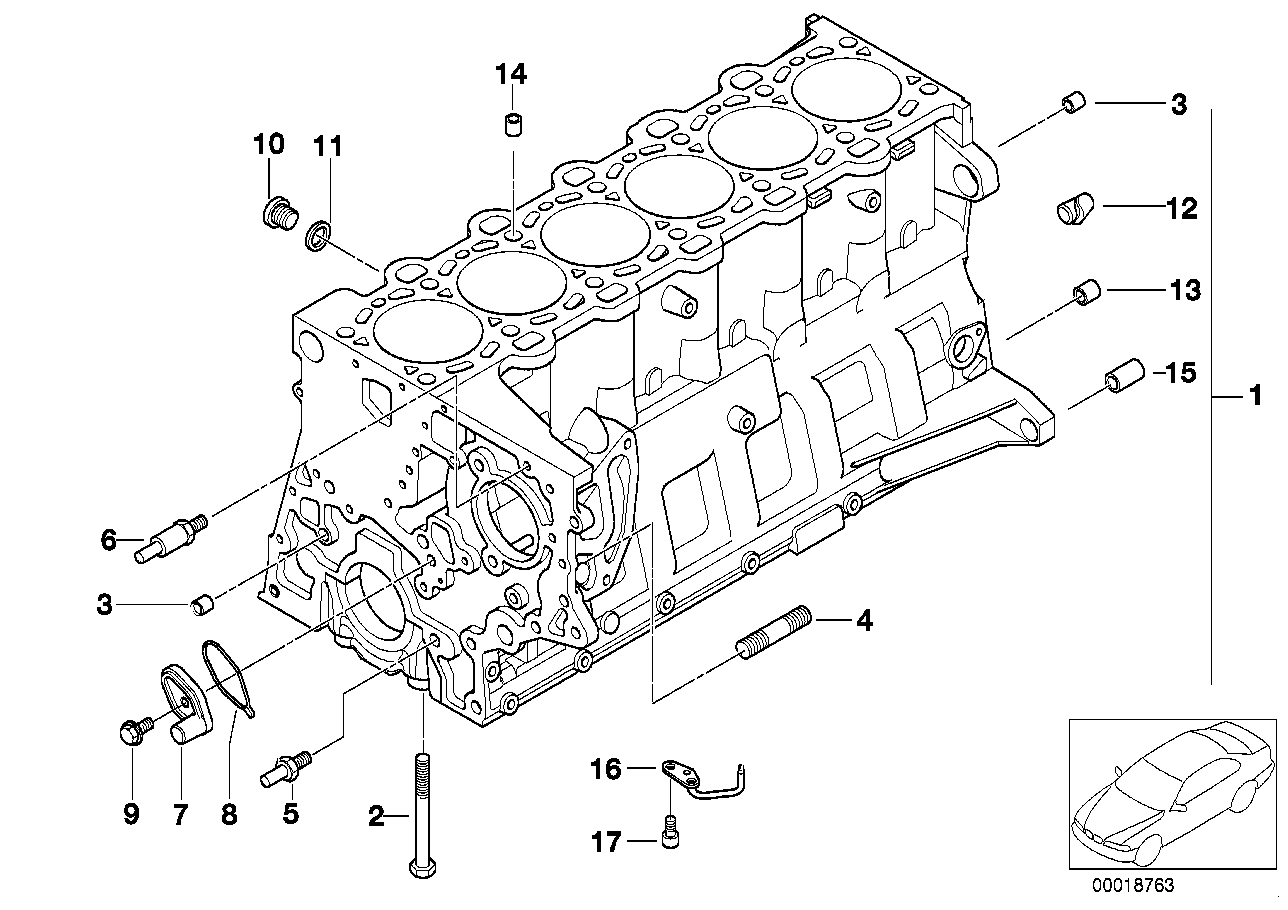 14
10
11
3
12
13
15
1
6
3
4
9
7
8
5
2
16
17
00018763