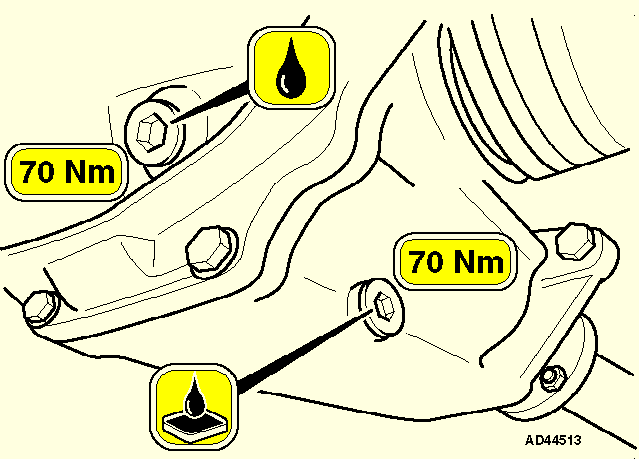 70 Nm

70 Nm

AD44513