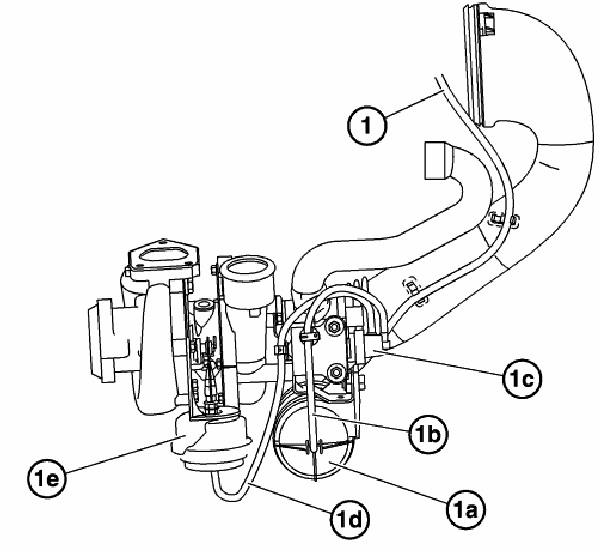 1
1c
1b
1e
1a
1d