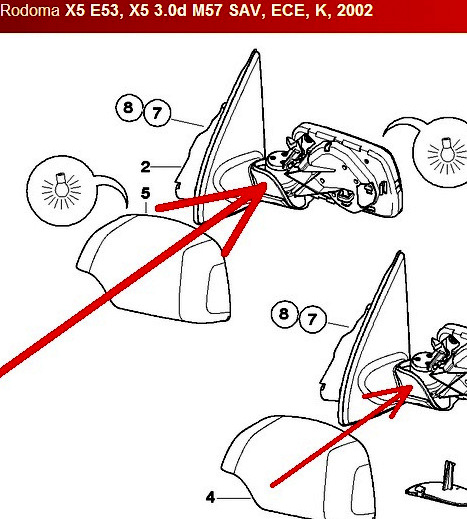 Rodoma X5 E53, X5 3.0d M57 SAV, ECE, K, 2002

8
7
2
5

8
7
4