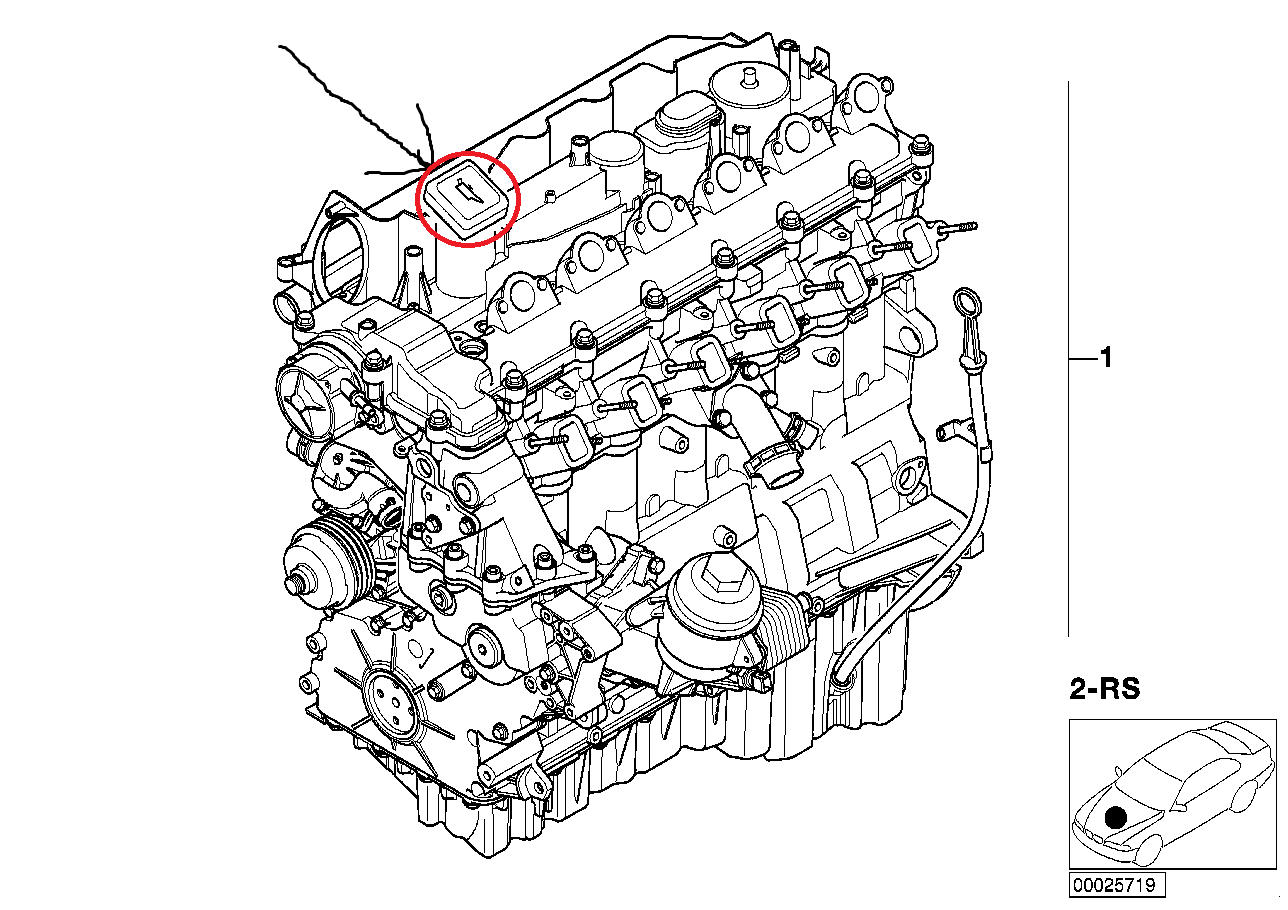 1

2-RS

00025719