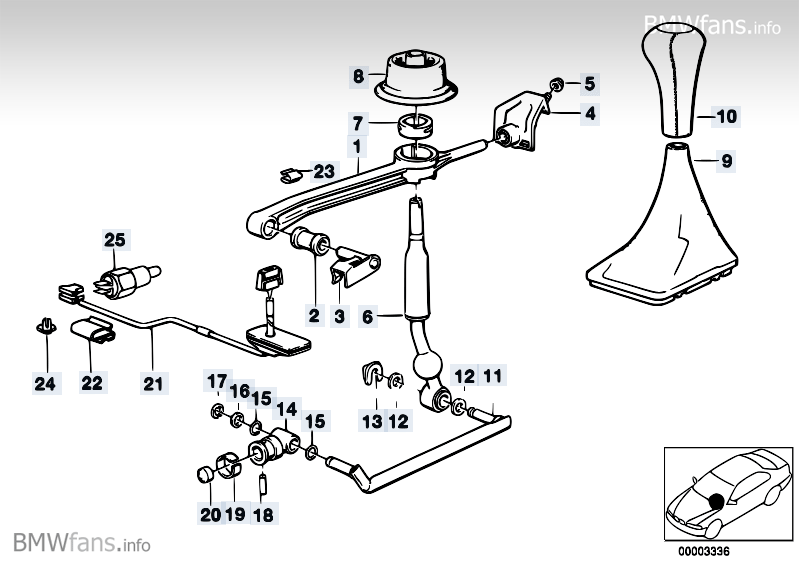 BMWfans.info

8
5
4
7
1
10
9
23
25
2
3
6
24
22
21
17
16
15
14
15
13
12
12
11
20
19
18
BMWfans.info
00003336