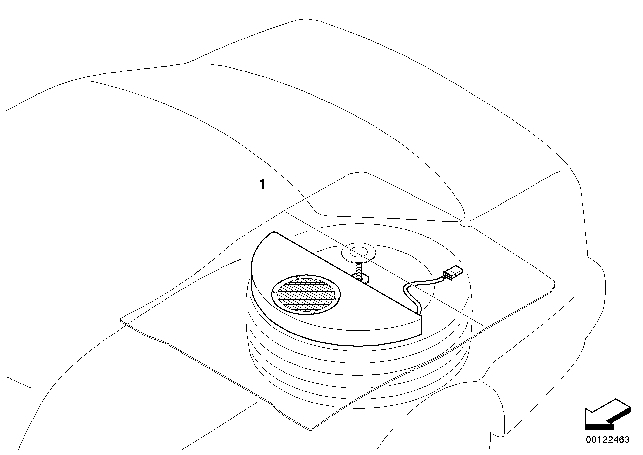 1

00122463