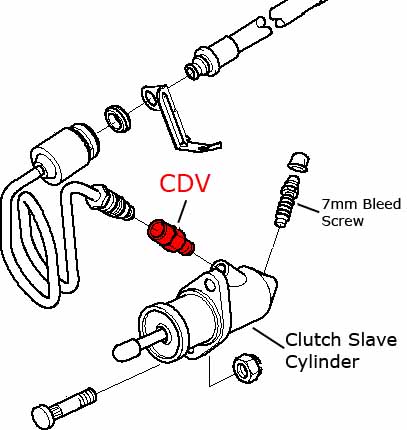 CDV

7mm Bleed Screw

Clutch Slave Cylinder