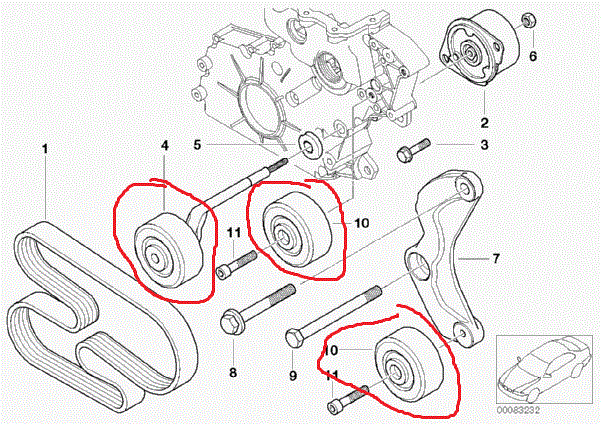 6
2
3
1
4
5
10
11
7
8
9
10
11
00083232