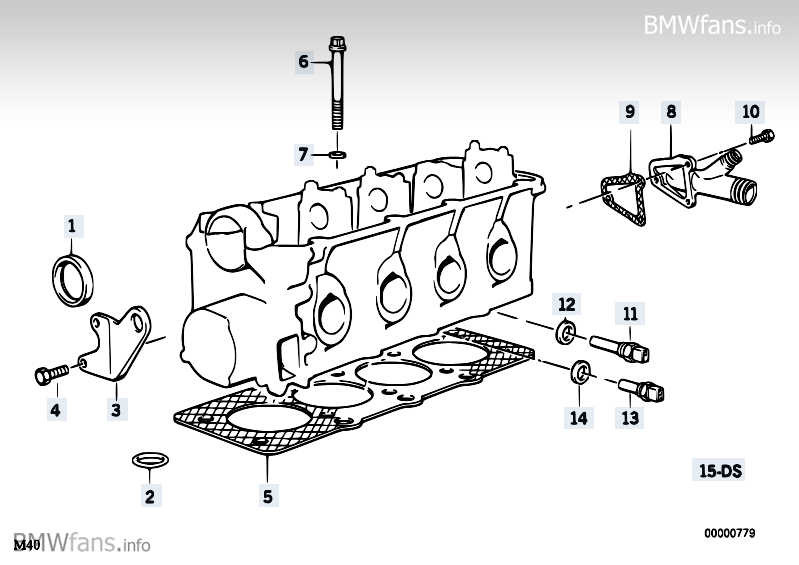 BMWfans.info

6

7

9

8

10

1

12

11

4

3

14

13

2

5

15-DS

M40

BMWfans.info

00000779