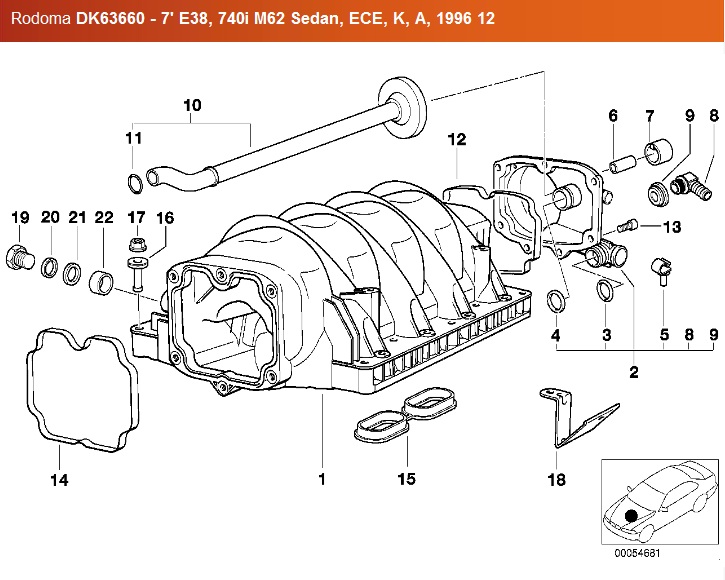 Rodoma DK63660 - 7' E38, 740i M62 Sedan, ECE, K, A, 1996 12

10
11
12
6
7
9
8
19
20
21
22
17
16
13
4
3
5
8
9
2
14
1
15
18
00054681