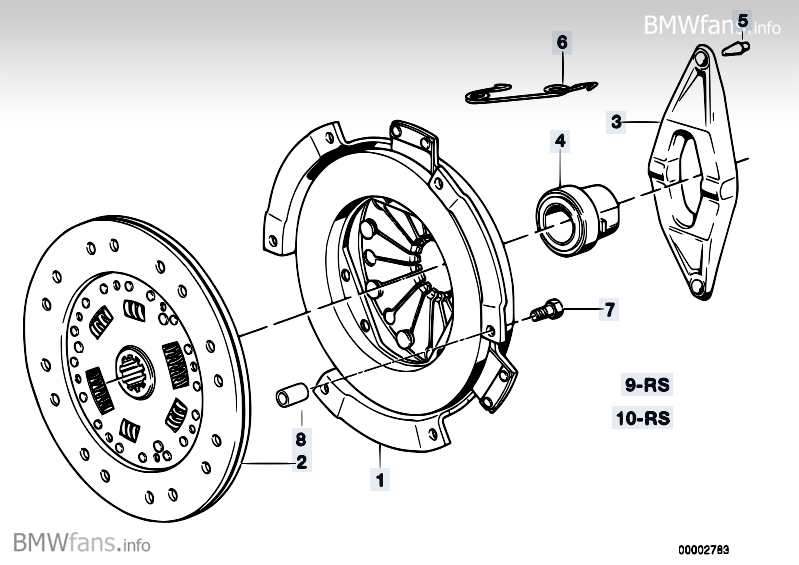 BMWfans.info

5

6

3

4

7

9-RS

10-RS

8

2

1

BMWfans.info

00002783