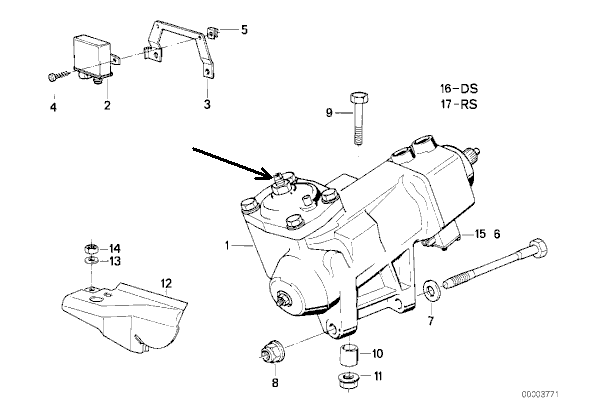 5
4
2
3
16-DS
17-RS
9
1
15
6
14
13
12
7
10
8
11
00003771