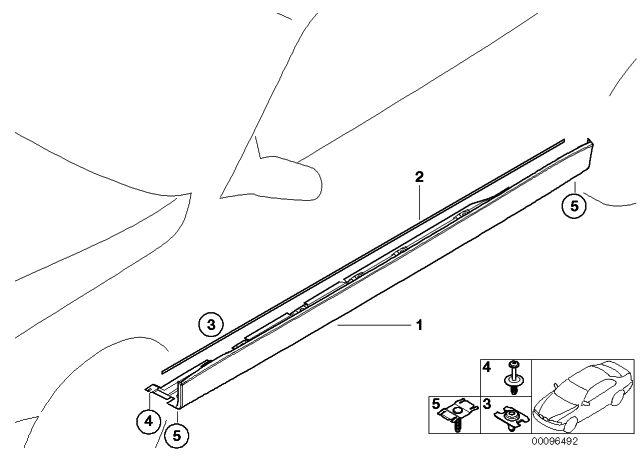 2
5
3
1
4
5
4
5
3
00096492