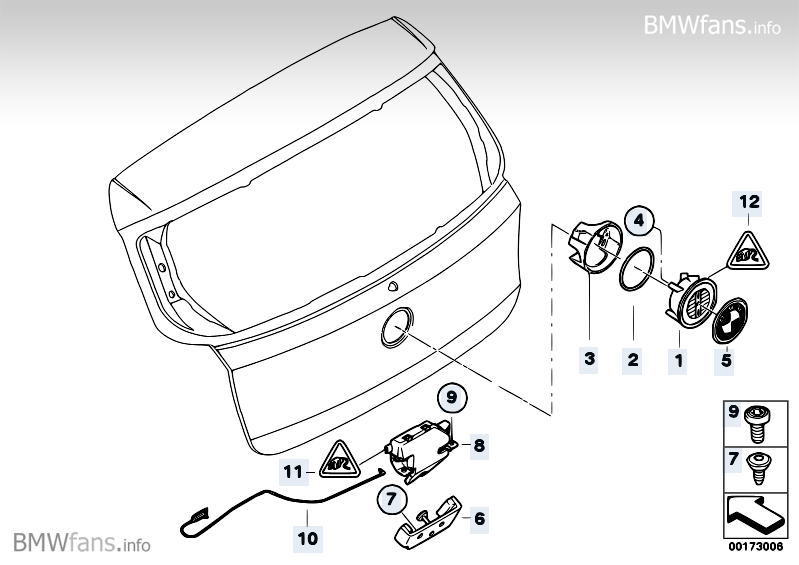 BMWfans.info

12

4

3

2

1

5

9

8

11

7

6

10

9

7

00173006

BMWfans.info