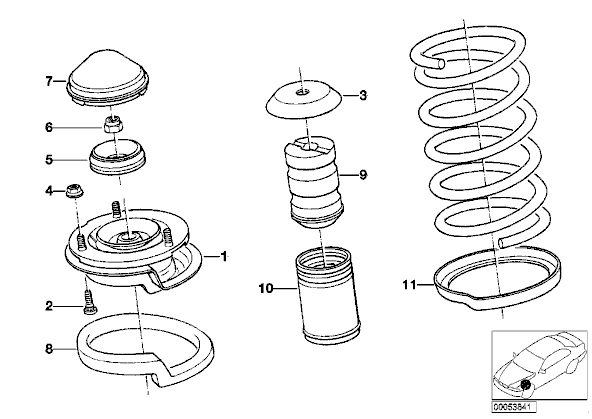 7
6
5
4
1
2
8
3
9
10
11
00053641