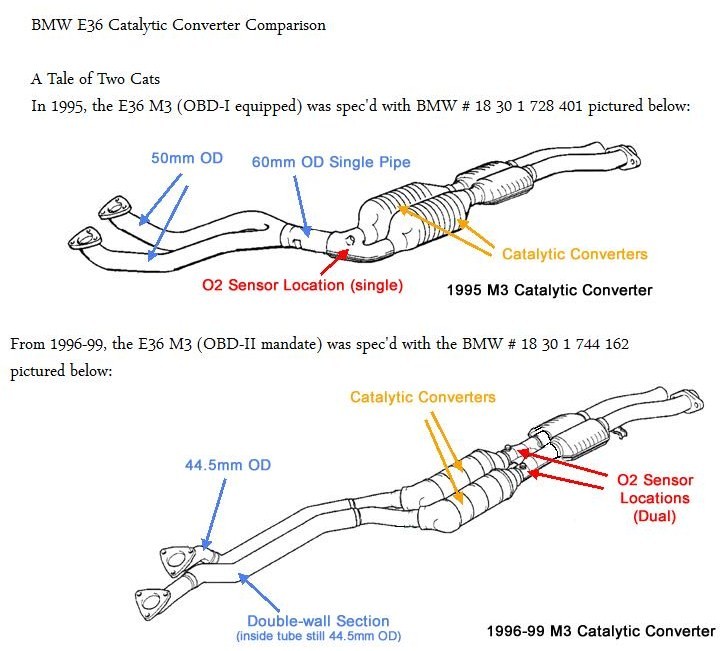 BMW E36 Catalytic Converter Comparison

A Tale of Two Cats
In 1995, the E36 M3 (OBD-I equipped) was spec'd with BMW # 18 30 1 728 401 pictured below:

50mm OD
60mm OD Single Pipe
Catalytic Converters
O2 Sensor Location (single)
1995 M3 Catalytic Converter

From 1996-99, the E36 M3 (OBD-II mandate) was spec'd with the BMW # 18 30 1 744 162 pictured below:

Catalytic Converters
44.5mm OD
O2 Sensor Locations (Dual)
Double-wall Section
(inside tube still 44.5mm OD)
1996-99 M3 Catalytic Converter