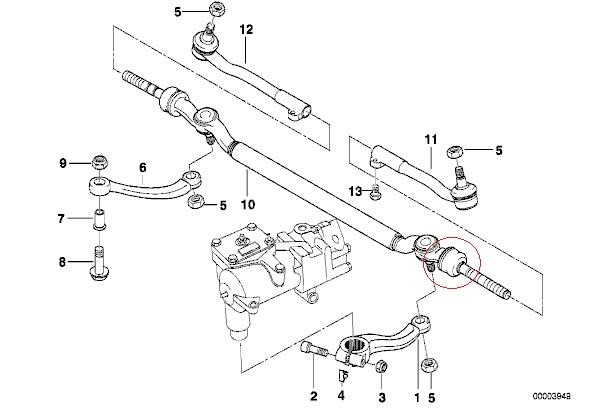 5
12
11
5
9
6
13
5
10
7
8
2
4
3
1
5
00003949