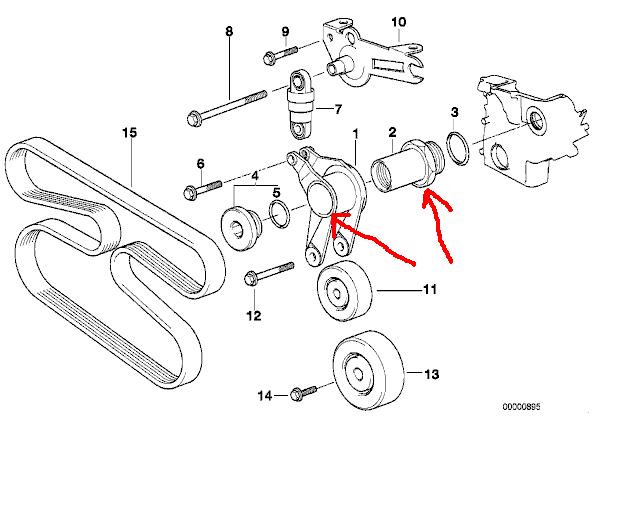 8
9
10
7
15
1
2
3
6
4
5
11
12
13
14
00000895