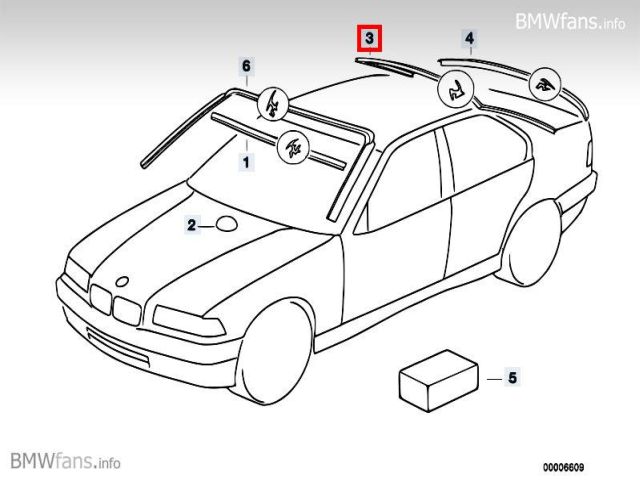 BMWfans.info

3

4

6

1

2

5

BMWfans.info

00006609