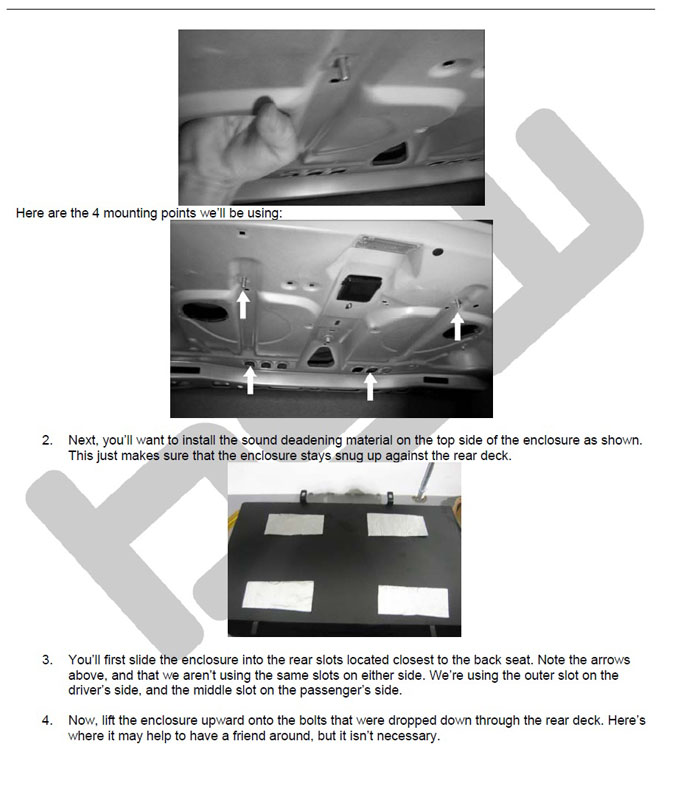 Here are the 4 mounting points we'll be using:

2. Next, you'll want to install the sound deadening material on the top side of the enclosure as shown. This just makes sure that the enclosure stays snug up against the rear deck.

3. You'll first slide the enclosure into the rear slots located closest to the back seat. Note the arrows above, and that we aren't using the same slots on either side. We're using the outer slot on the driver's side, and the middle slot on the passenger's side.

4. Now, lift the enclosure upward onto the bolts that were dropped down through the rear deck. Here's where it may help to have a friend around, but it isn't necessary.