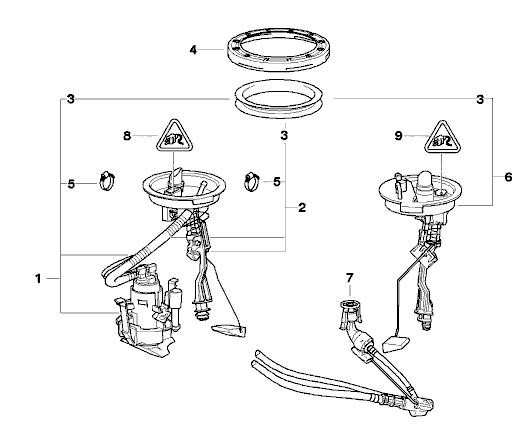 4
3
3
3
8
9
5
5
6
2
1
7