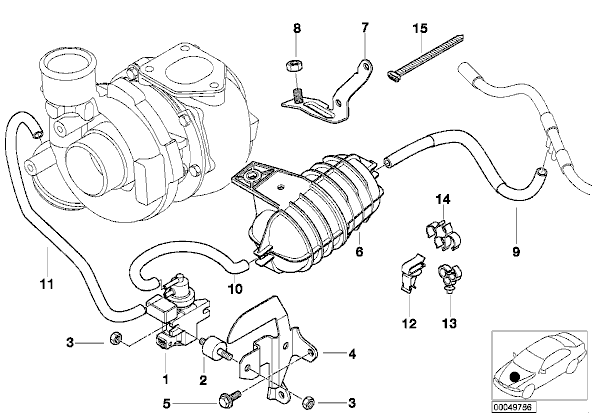 8
7
15
14
6
9
11
10
12
13
3
4
1
2
5
3
00049786