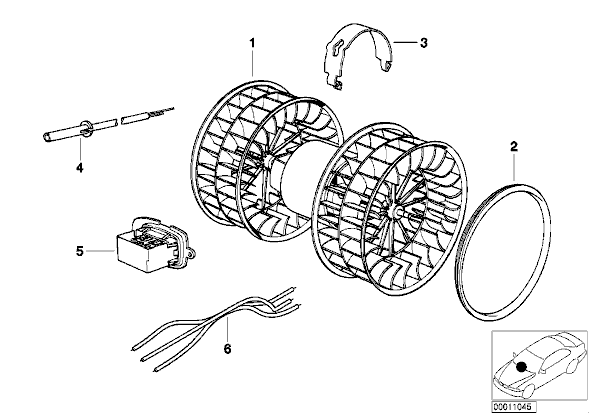 1
3
4
2
5
6
00011045