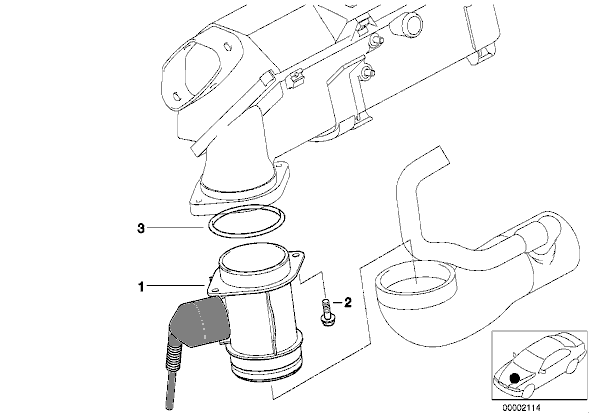 3
1
2
00002114