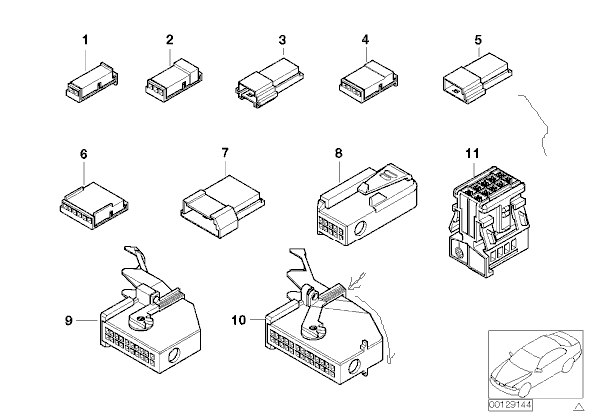 1
2
3
4
5
6
7
8
11
9
10
00129144