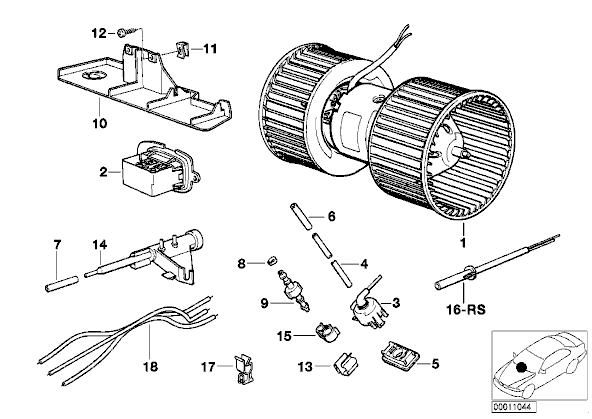 12
11
10
2
6
1
7
14
8
4
9
3
16-RS
15
18
17
13
5
00011044