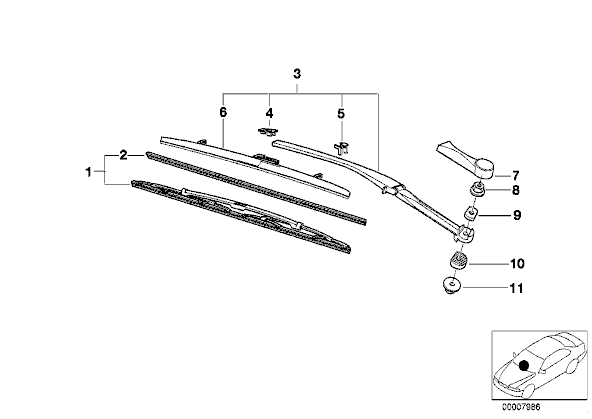 3
6
4
5
2
1
7
8
9
10
11
00007986