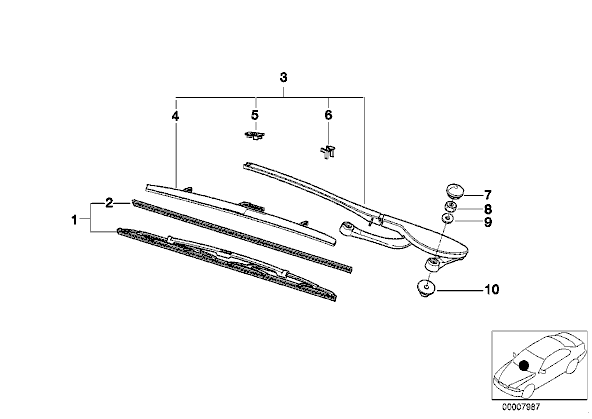 3
4
5
6
7
8
9
2
1
10
00007987