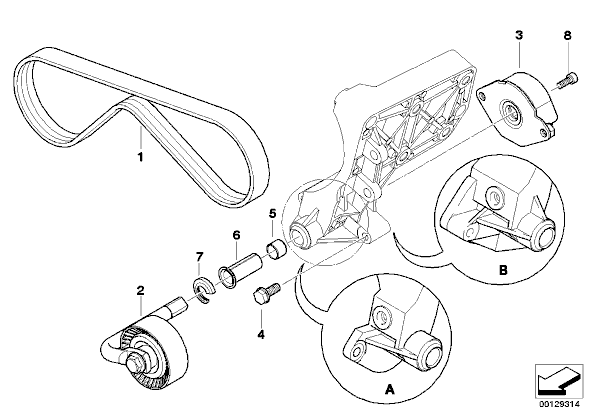 3
8
1
5
6
7
2
4
B
A
00129314