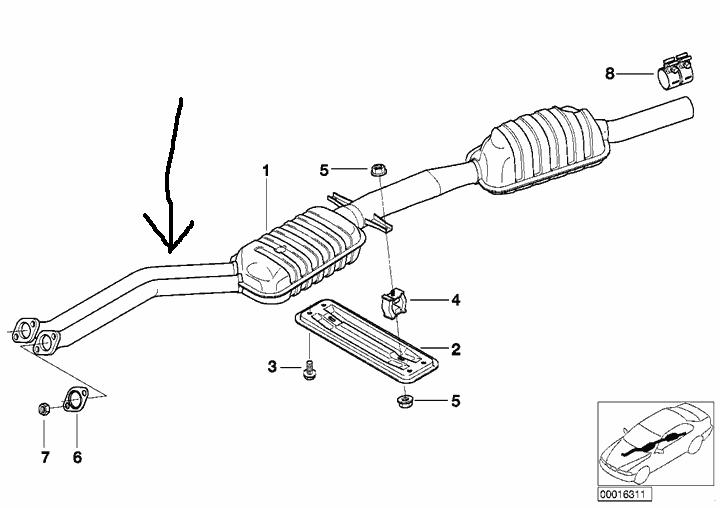 8
1
5
4
2
3
5
7
6
00016311