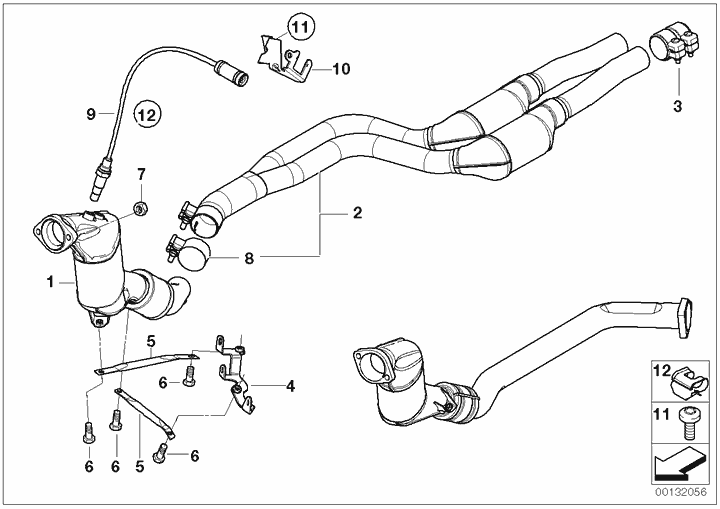 11
10
3
9
12
7
2
8
1
5
6
4
6
6
5
6
12
11
00132056