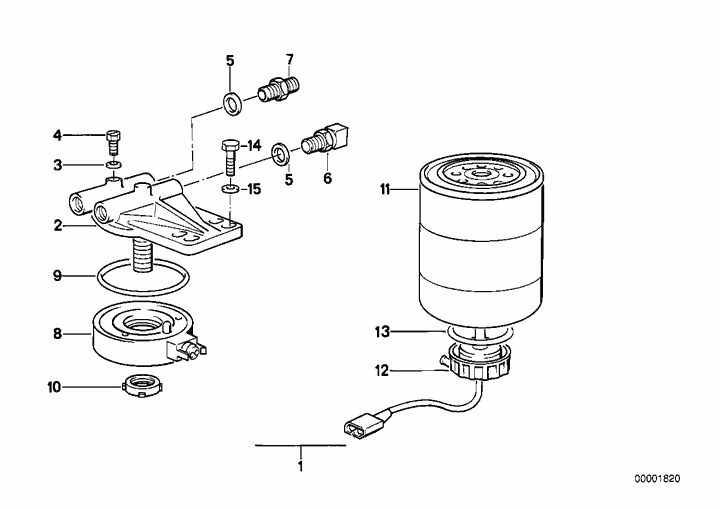 5
7
4
14
3
5
6
15
11
2
9
8
13
12
10
1
00001820