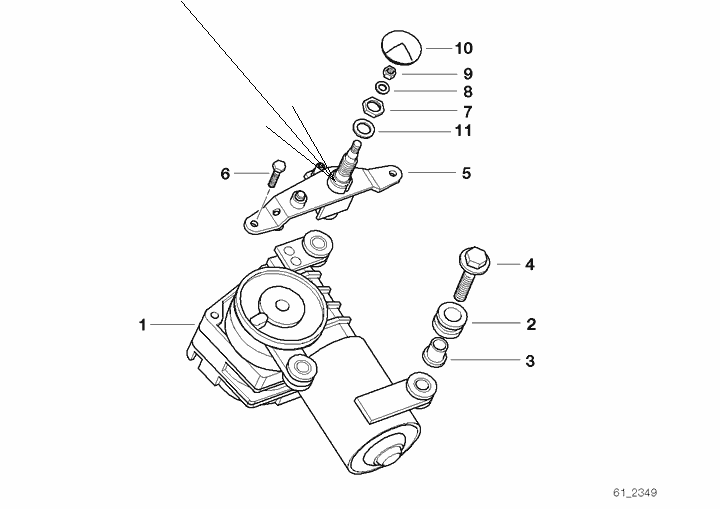 10
9
8
7
11
6
5
4
1
2
3
61_2349