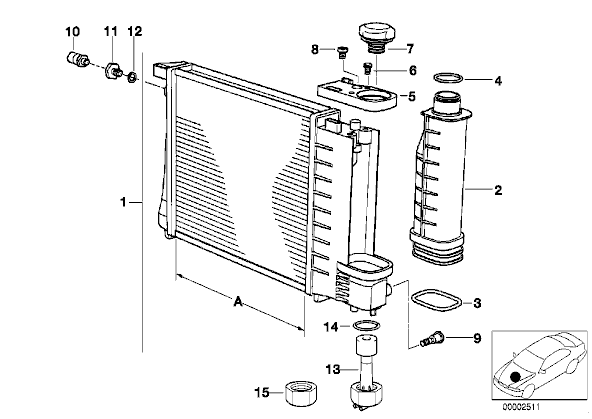 10
11
12
8
7
6
4
5
2
1
A
3
14
9
13
15
00002511