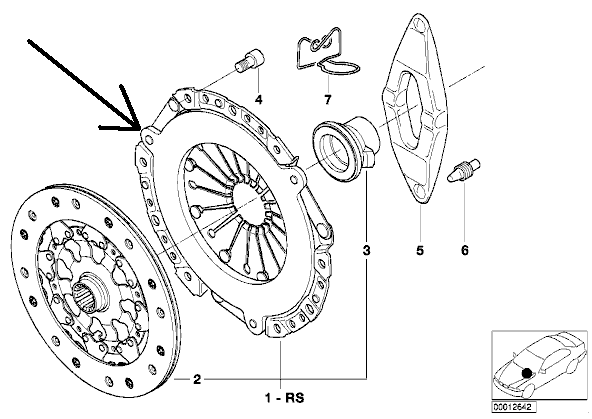 4

7

3

5

6

2

1 - RS

00012642