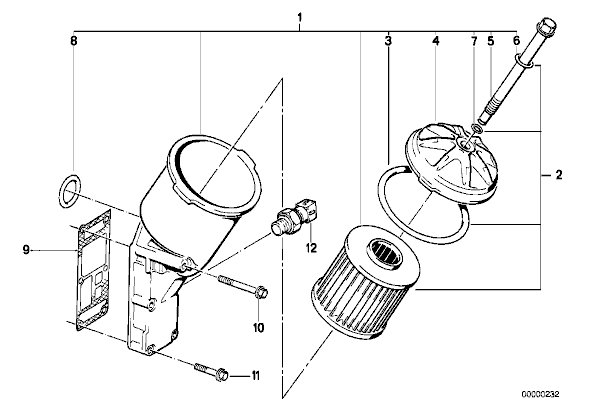 1
8
3
4
7
5
6
2
9
12
10
11
00000232